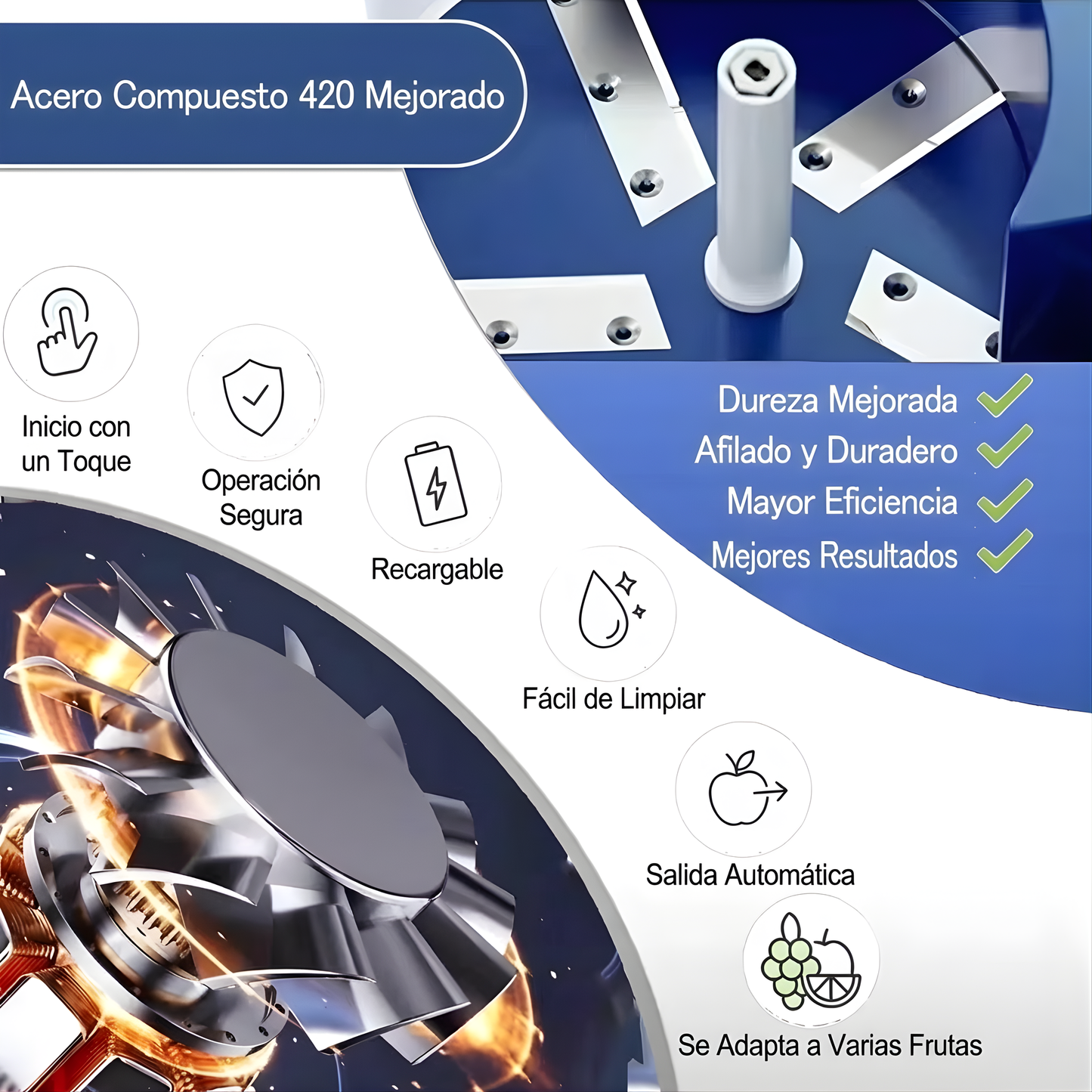 Acero Compuesto 420 Mejorado

Dureza Mejorada
Afilado y Duradero
Mayor Eficiencia
Mejores Resultados

Inicio con un Toque

Operación Segura

Recargable

Fácil de Limpiar

Salida Automática

Se Adapta a Varias Frutas